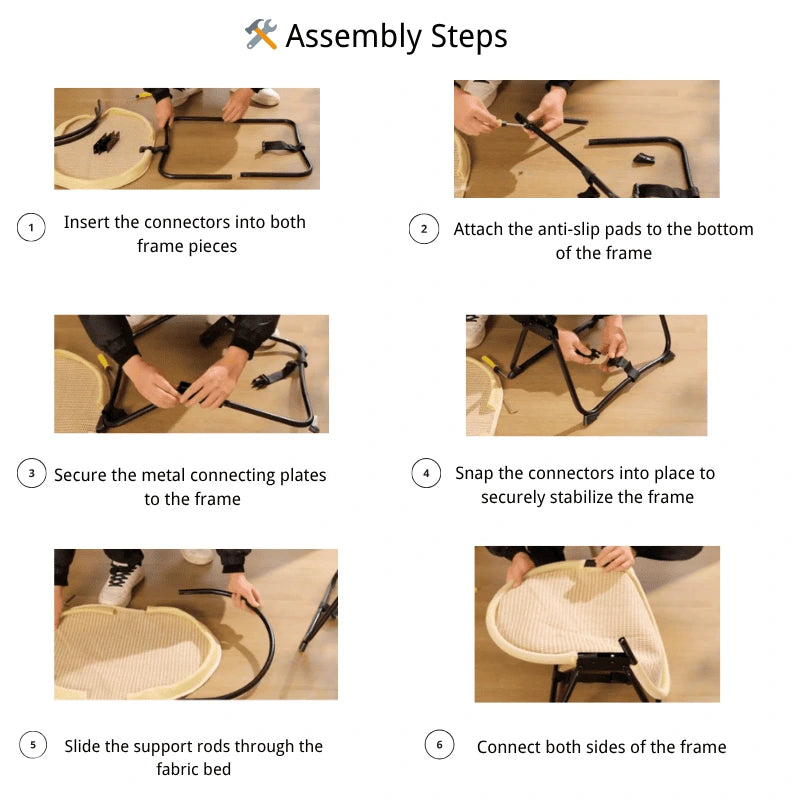 🛠️ Assembly Steps

1 Insert the connectors into both frame pieces

2 Attach the anti-slip pads to the bottom of the frame

3 Secure the metal connecting plates to the frame

4 Snap the connectors into place to securely stabilize the frame

5 Slide the support rods through the fabric bed

6 Connect both sides of the frame