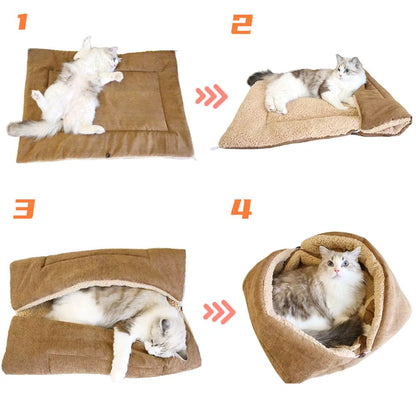 1

2

3

4