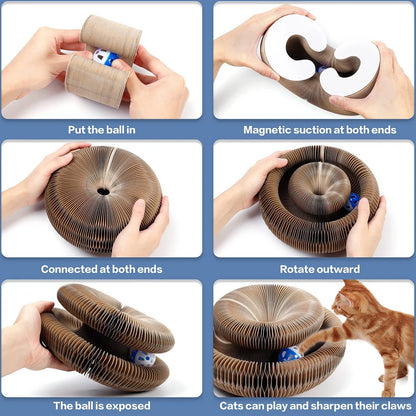 Put the ball in

Magnetic suction at both ends

Connected at both ends

Rotate outward

The ball is exposed

Cats can play and sharpen their claws