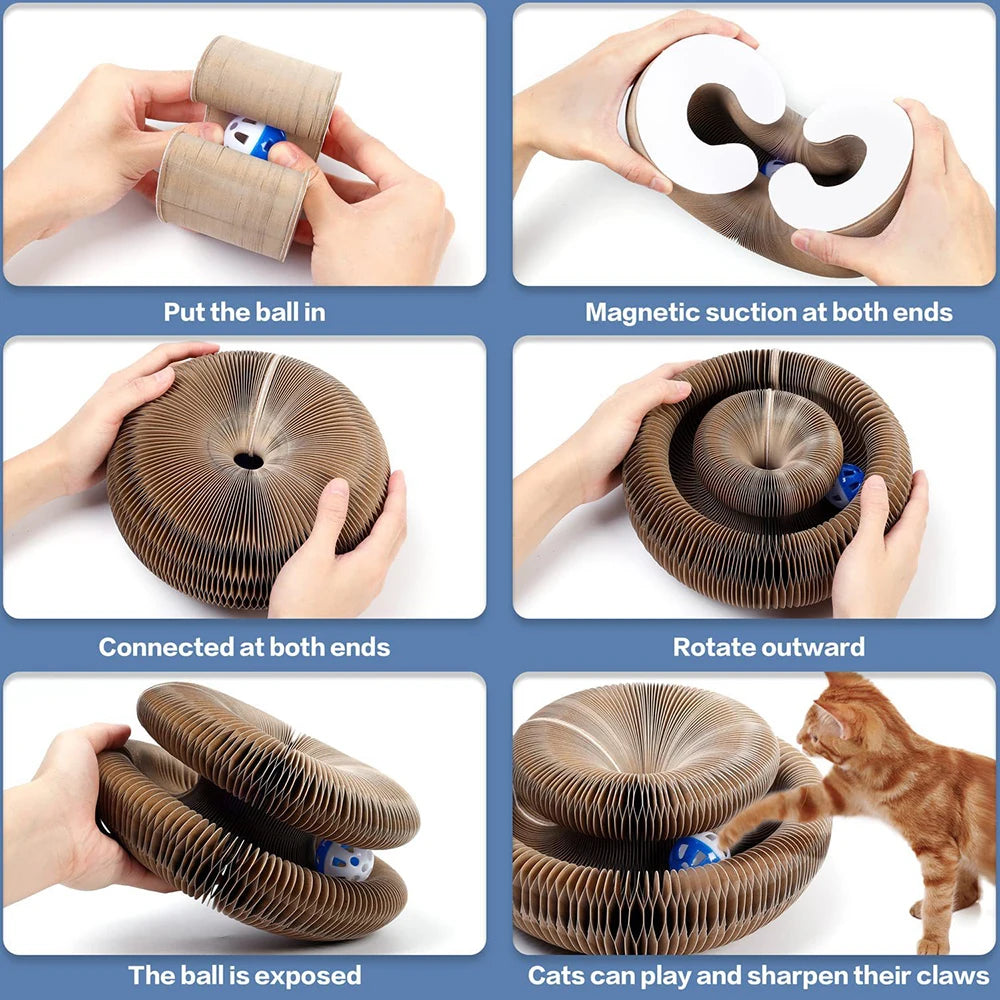 Put the ball in

Magnetic suction at both ends

Connected at both ends

Rotate outward

The ball is exposed

Cats can play and sharpen their claws