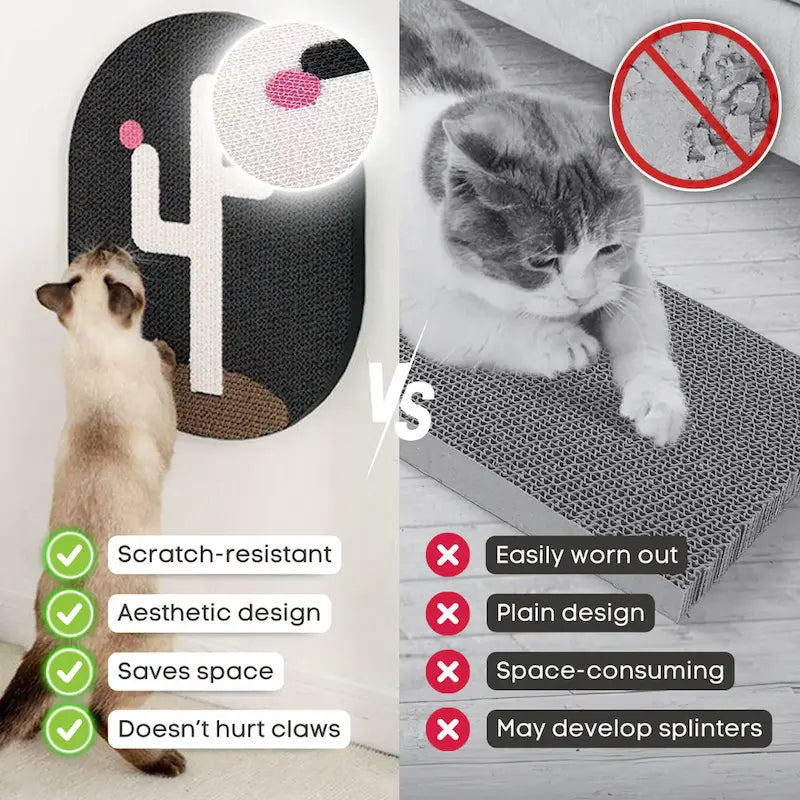 VS

Scratch-resistant
Aesthetic design
Saves space
Doesn't hurt claws

Easily worn out
Plain design
Space-consuming
May develop splinters