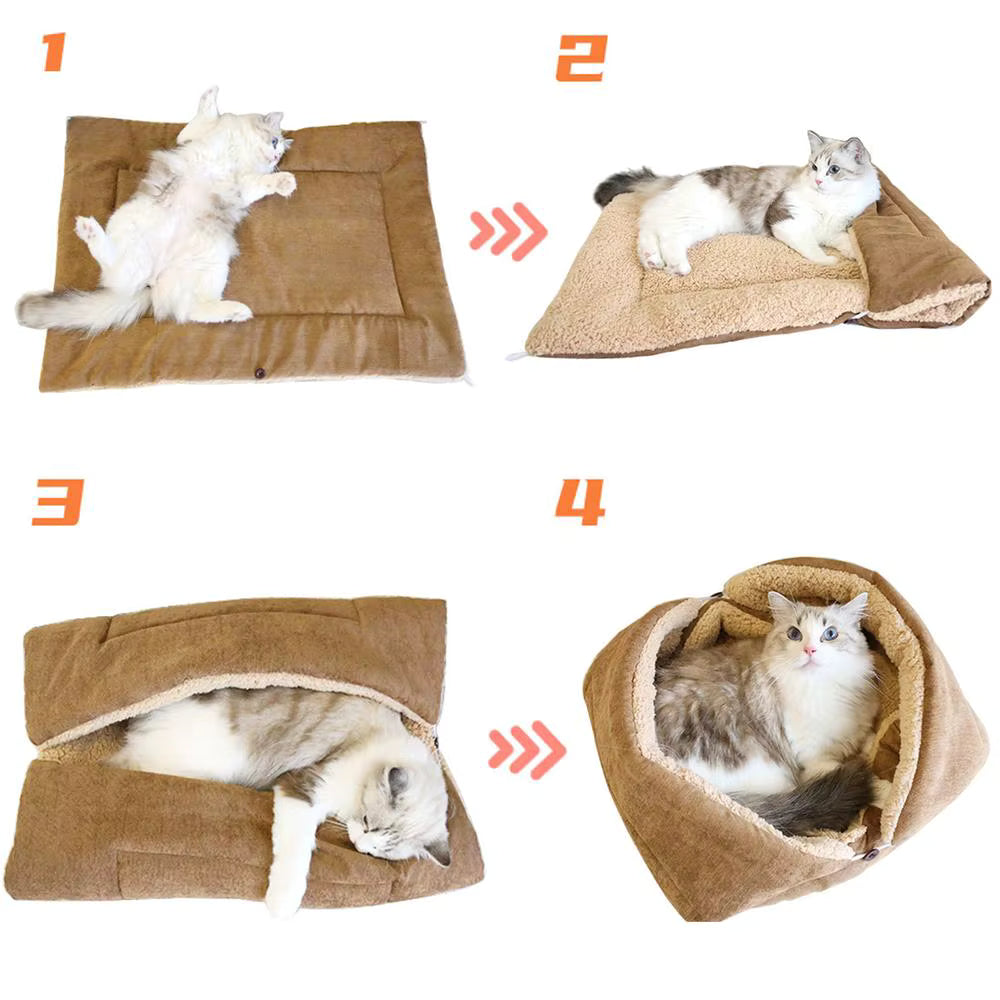 1

2

3

4