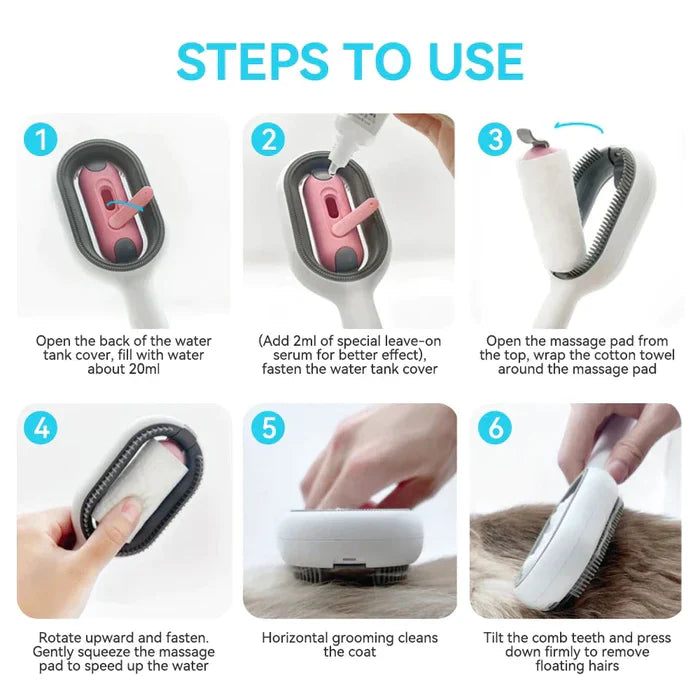 STEPS TO USE

1

Open the back of the water tank cover, fill with water about 20ml

2

(Add 2ml of special leave-on serum for better effect), fasten the water tank cover

3

Open the massage pad from the top, wrap the cotton towel around the massage pad

4

Rotate upward and fasten. Gently squeeze the massage pad to speed up the water

5

Horizontal grooming cleans the coat

6

Tilt the comb teeth and press down firmly to remove floating hairs